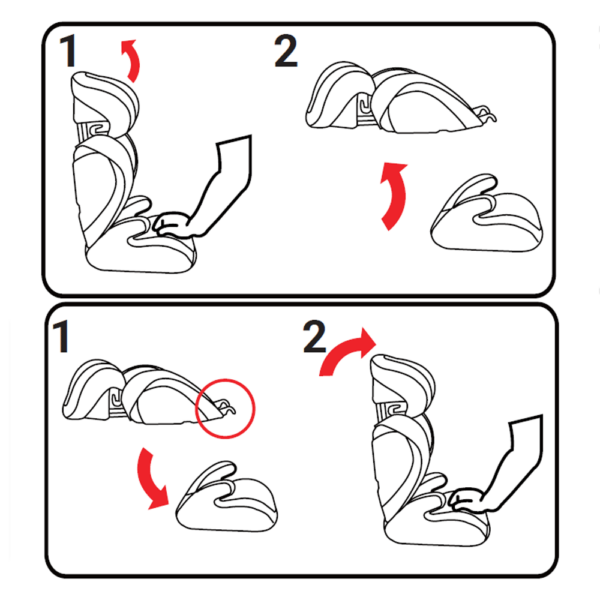 1

2

1

2